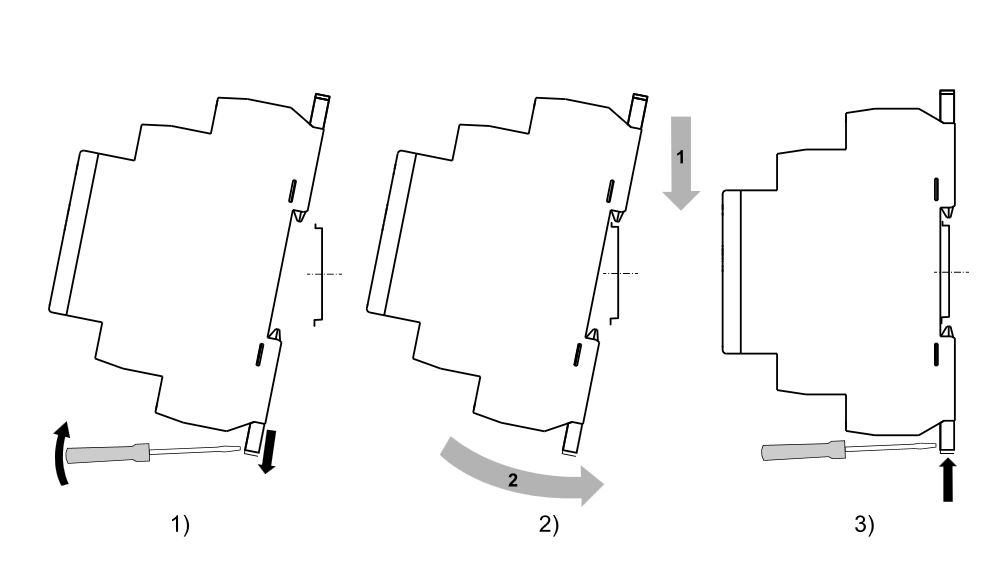 1

2

1)

2)

3)